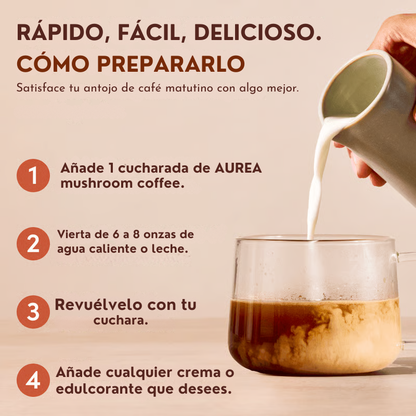 RÁPIDO, FÁCIL, DELICIOSO.
CÓMO PREPARARLO

Satisface tu antojo de café matutino con algo mejor.

1 Añade 1 cucharada de AUREA mushroom coffee.

2 Vierta de 6 a 8 onzas de agua caliente o leche.

3 Revuélvelo con tu cuchara.

4 Añade cualquier crema o edulcorante que desees.