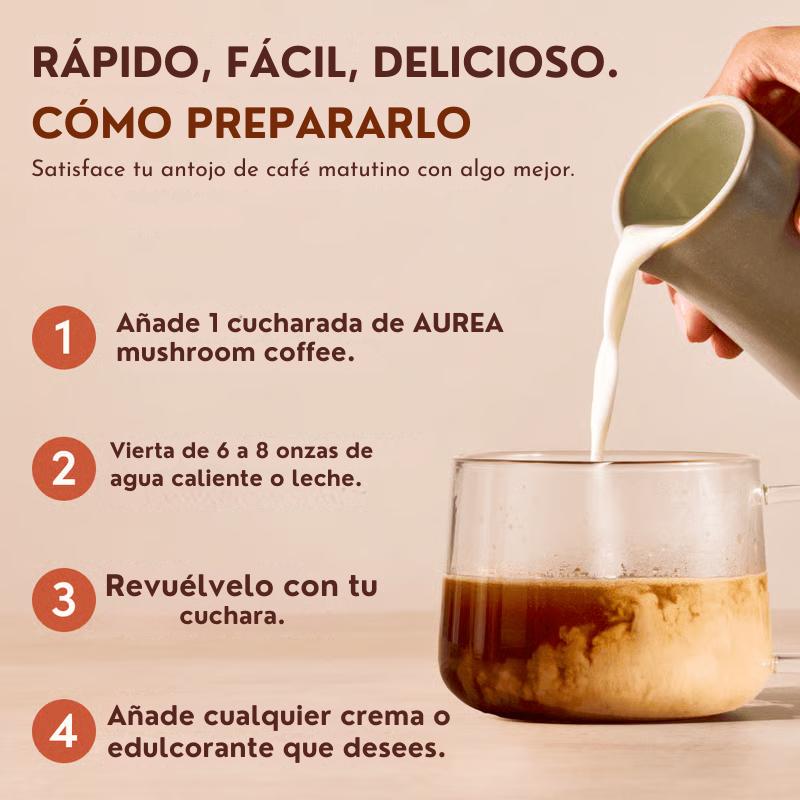 RÁPIDO, FÁCIL, DELICIOSO.
CÓMO PREPARARLO

Satisface tu antojo de café matutino con algo mejor.

1 Añade 1 cucharada de AUREA mushroom coffee.

2 Vierta de 6 a 8 onzas de agua caliente o leche.

3 Revuélvelo con tu cuchara.

4 Añade cualquier crema o edulcorante que desees.